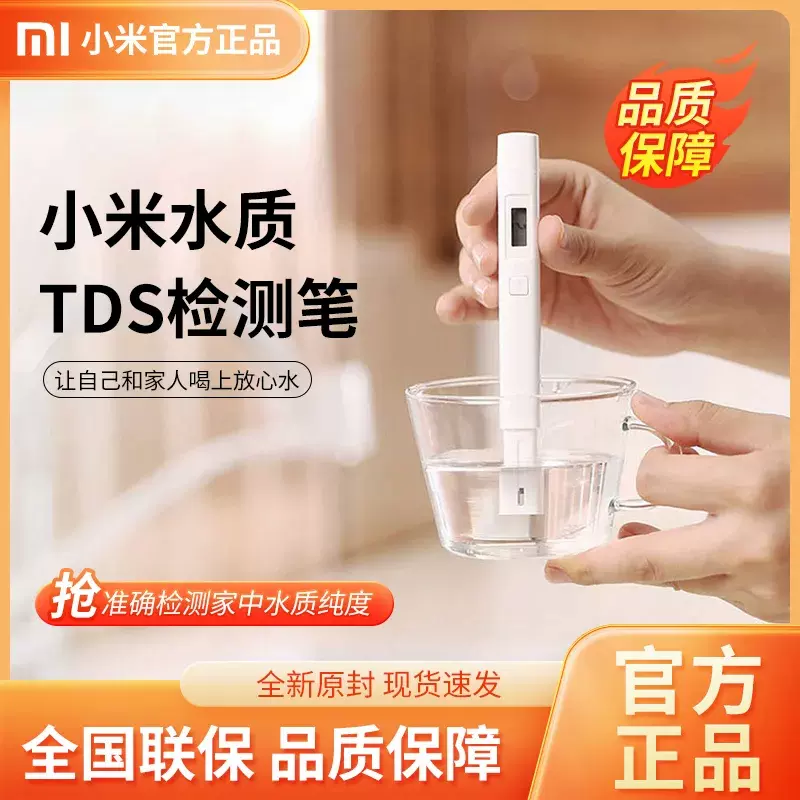 MI 小米官方正品

品质保障

小米水质
TDS检测笔

让自己和家人喝上放心水

抢 准确检测家中水质纯度

全新原封 现货速发

全国联保 品质保障

官方正品